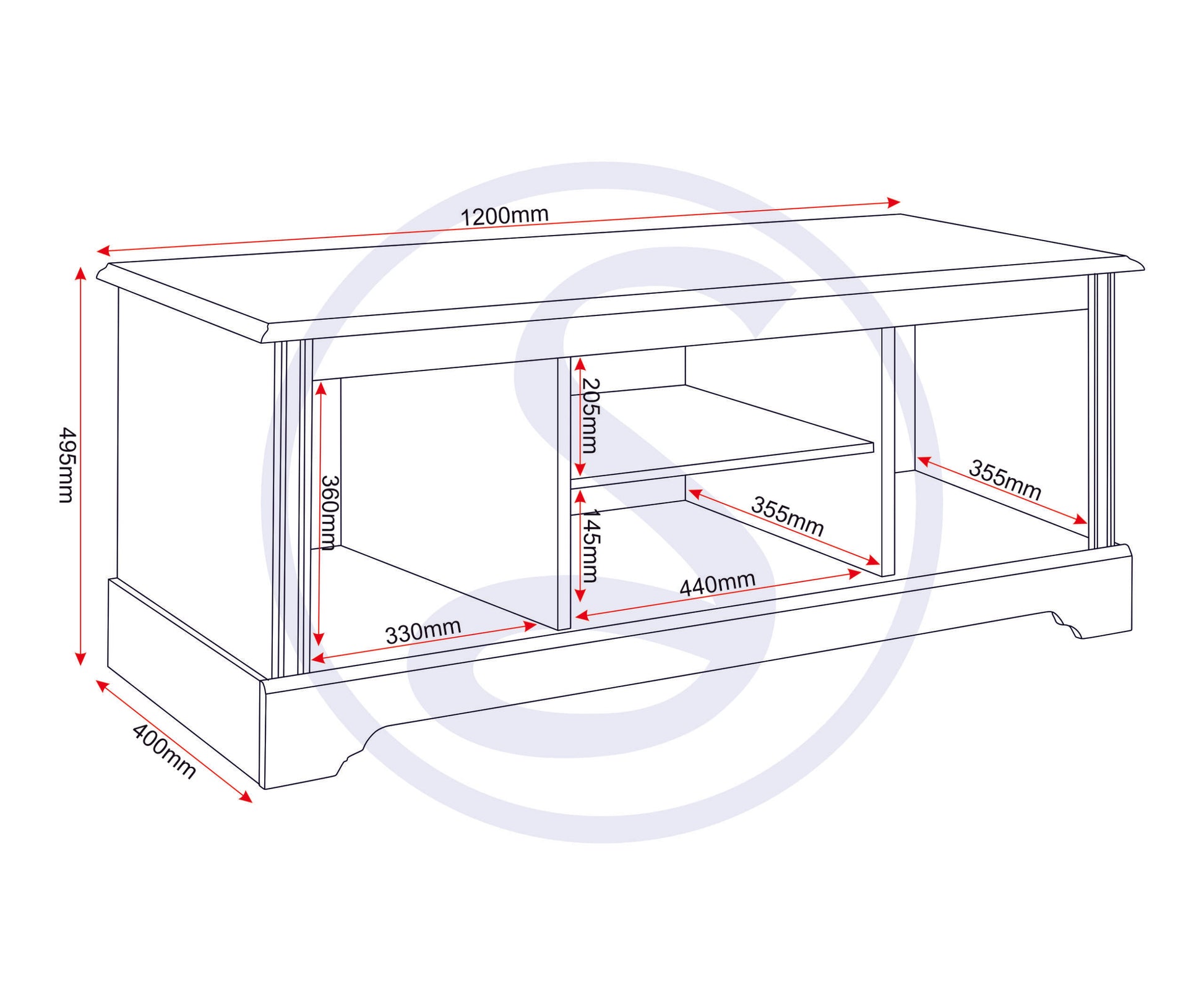 1200mm
495mm
205mm
360mm
355mm
355mm
145mm
440mm
330mm
400mm