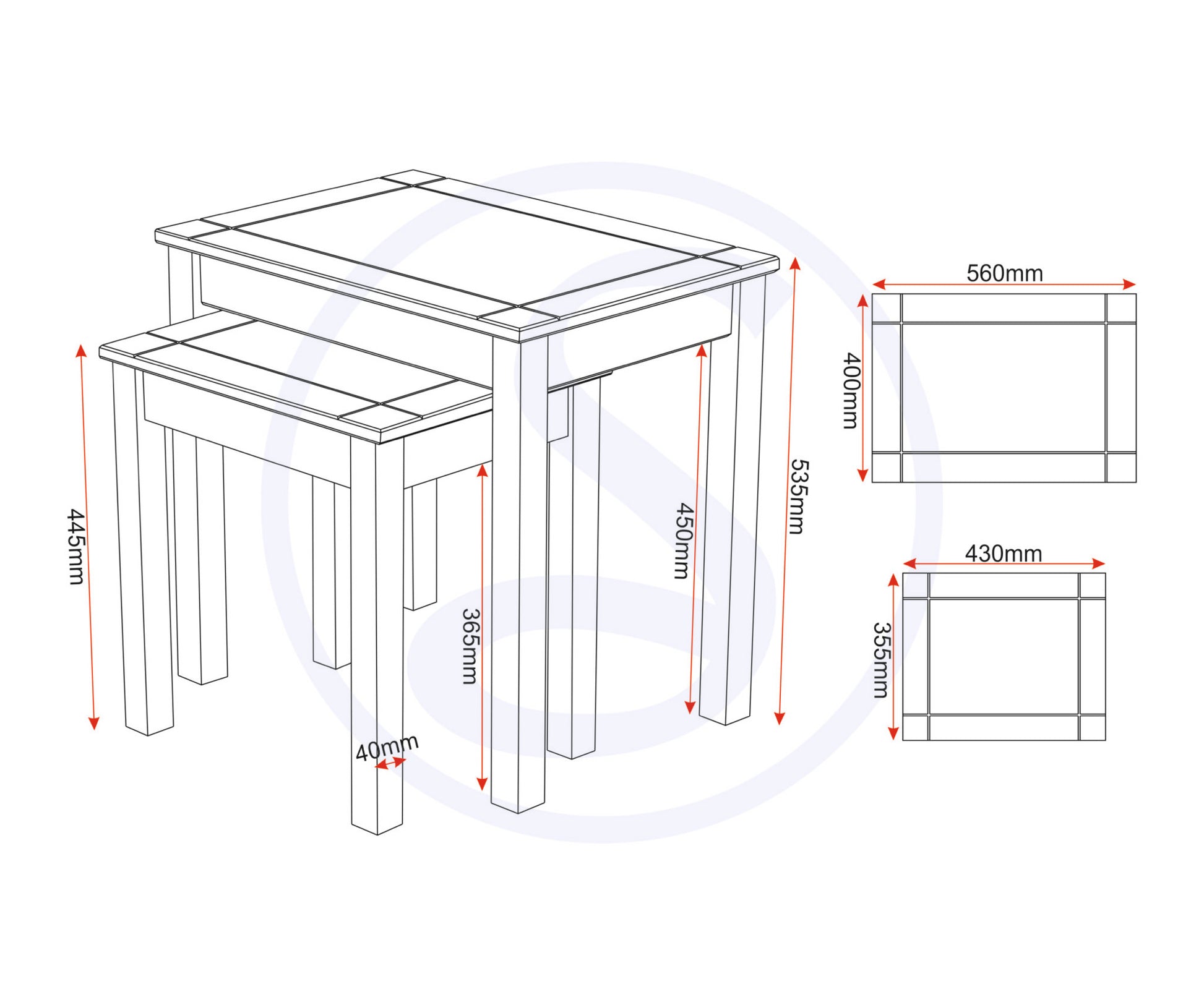 445mm

40mm

365mm

450mm

535mm

560mm

400mm

430mm

355mm