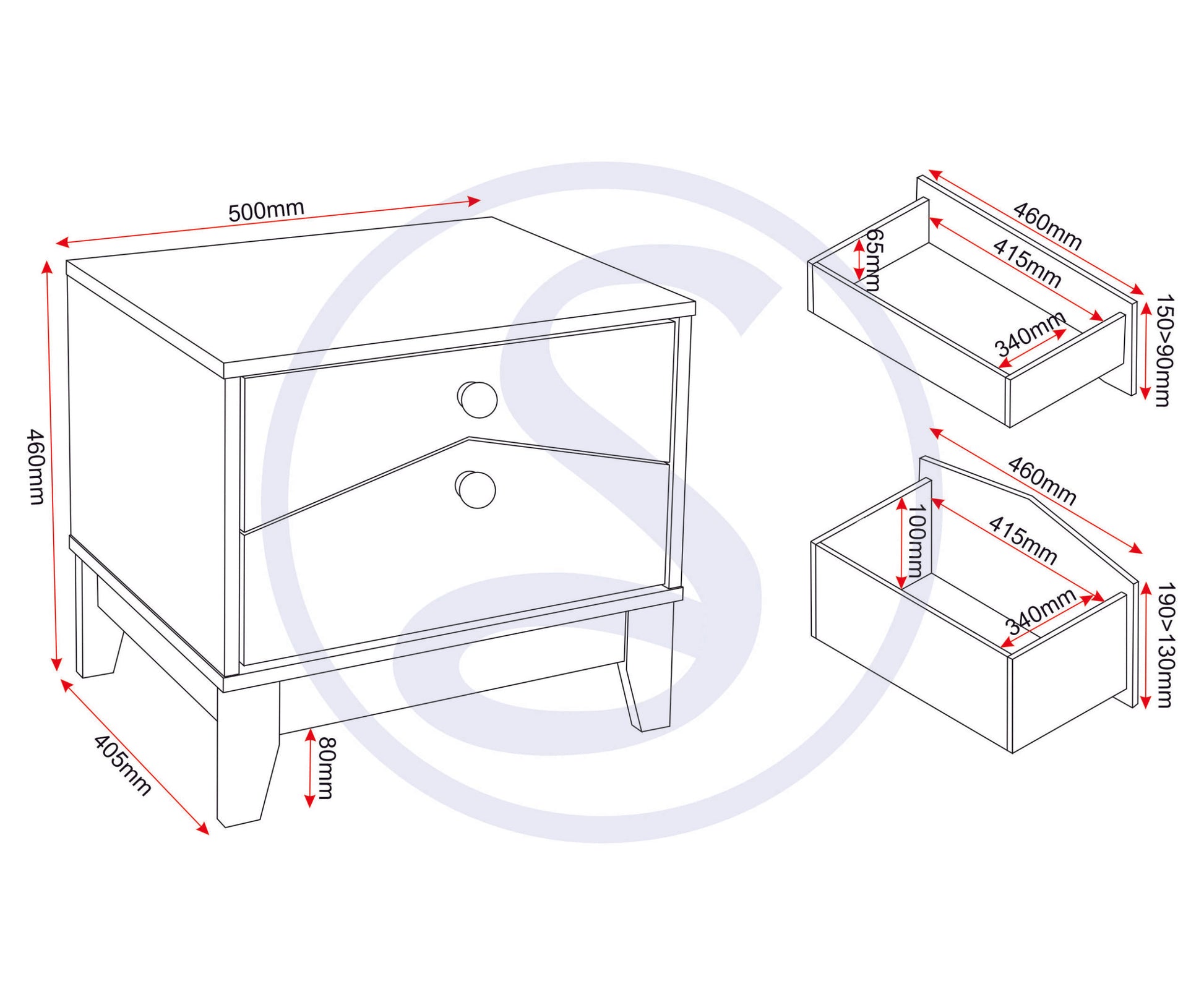 500mm
460mm
405mm
80mm
460mm
415mm
65mm
340mm
150>90mm
460mm
415mm
100mm
340mm
190>130mm