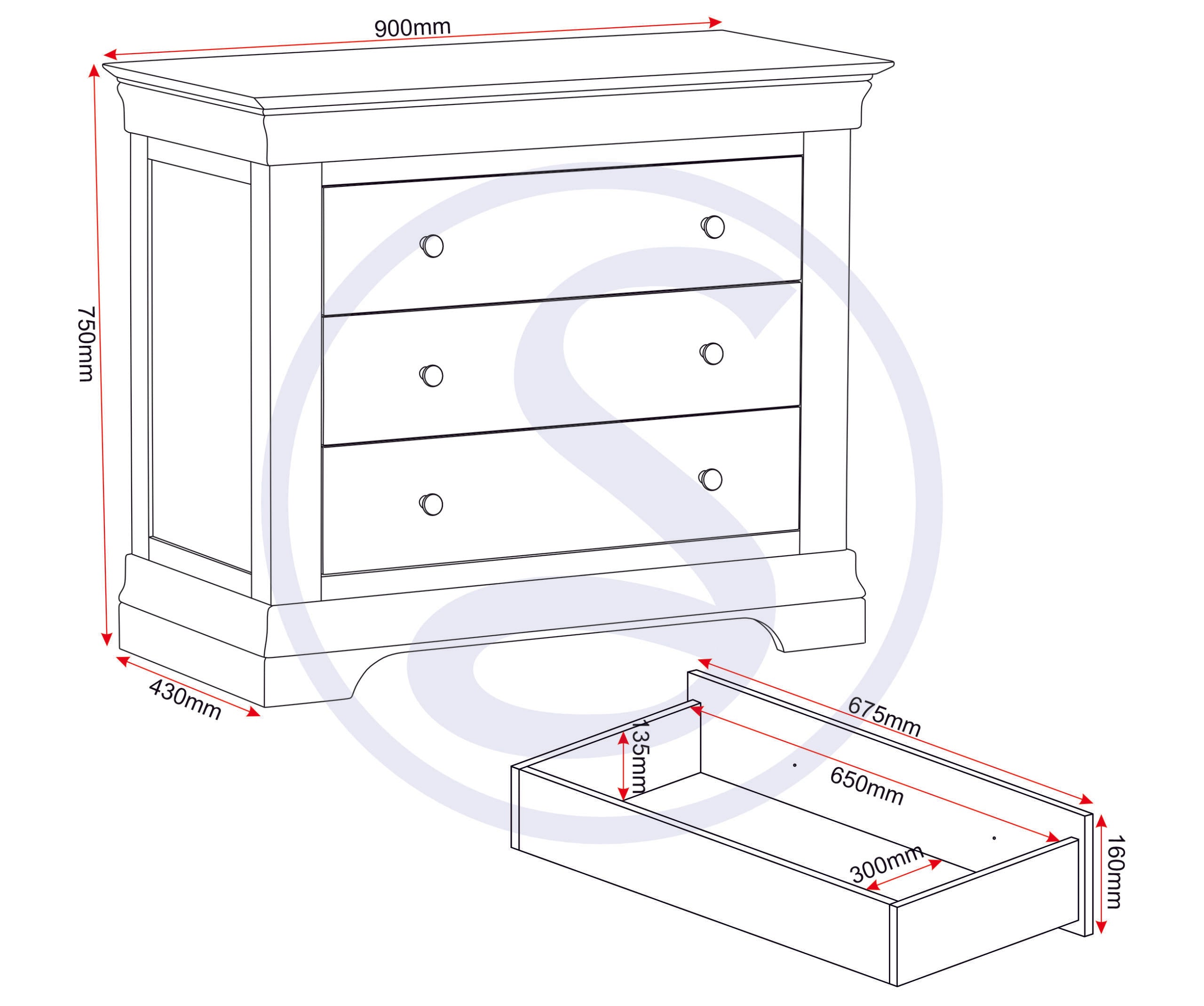 900mm

750mm

430mm

675mm

135mm

650mm

300mm

160mm