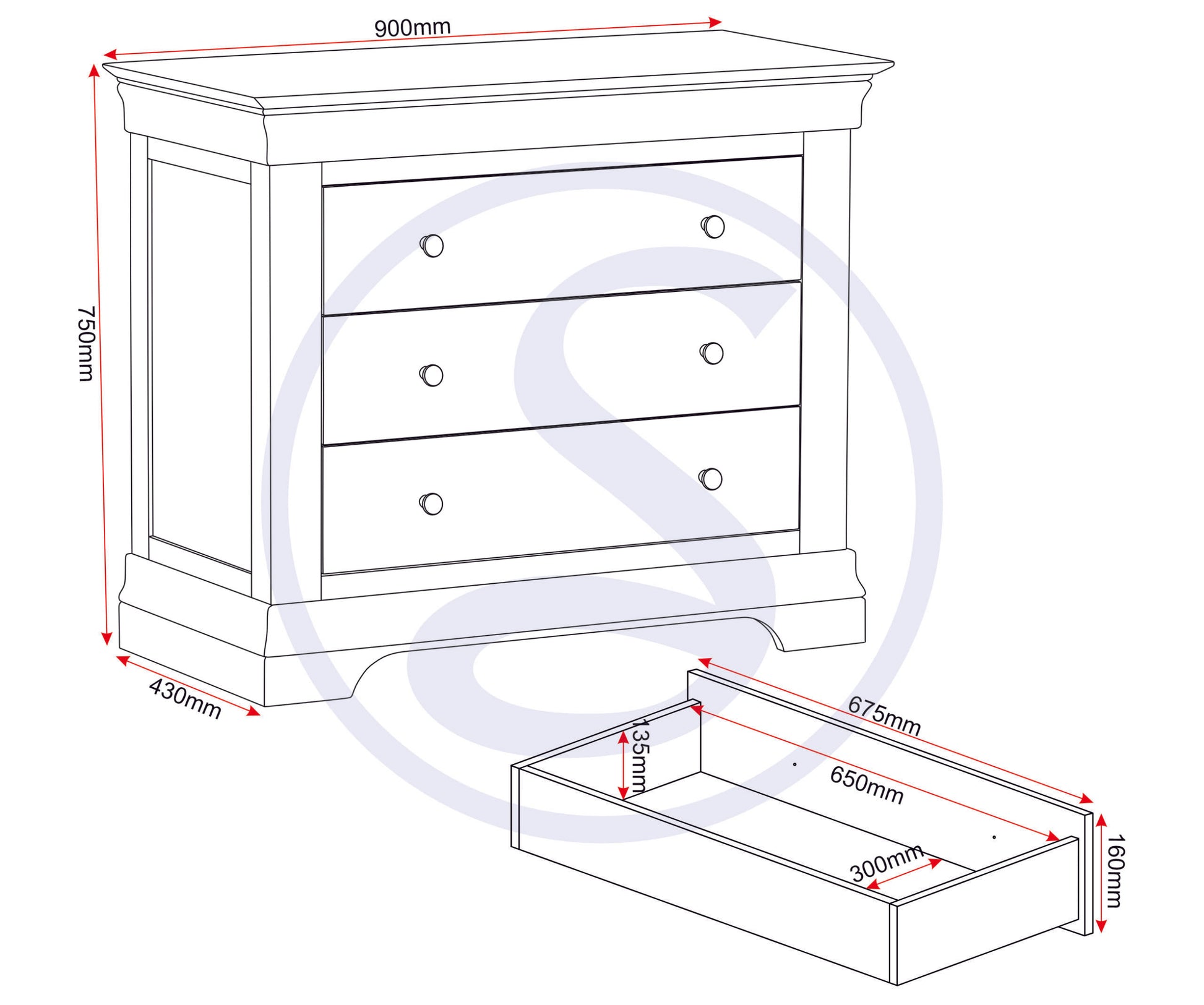 900mm

750mm

430mm

675mm

135mm

650mm

300mm

160mm