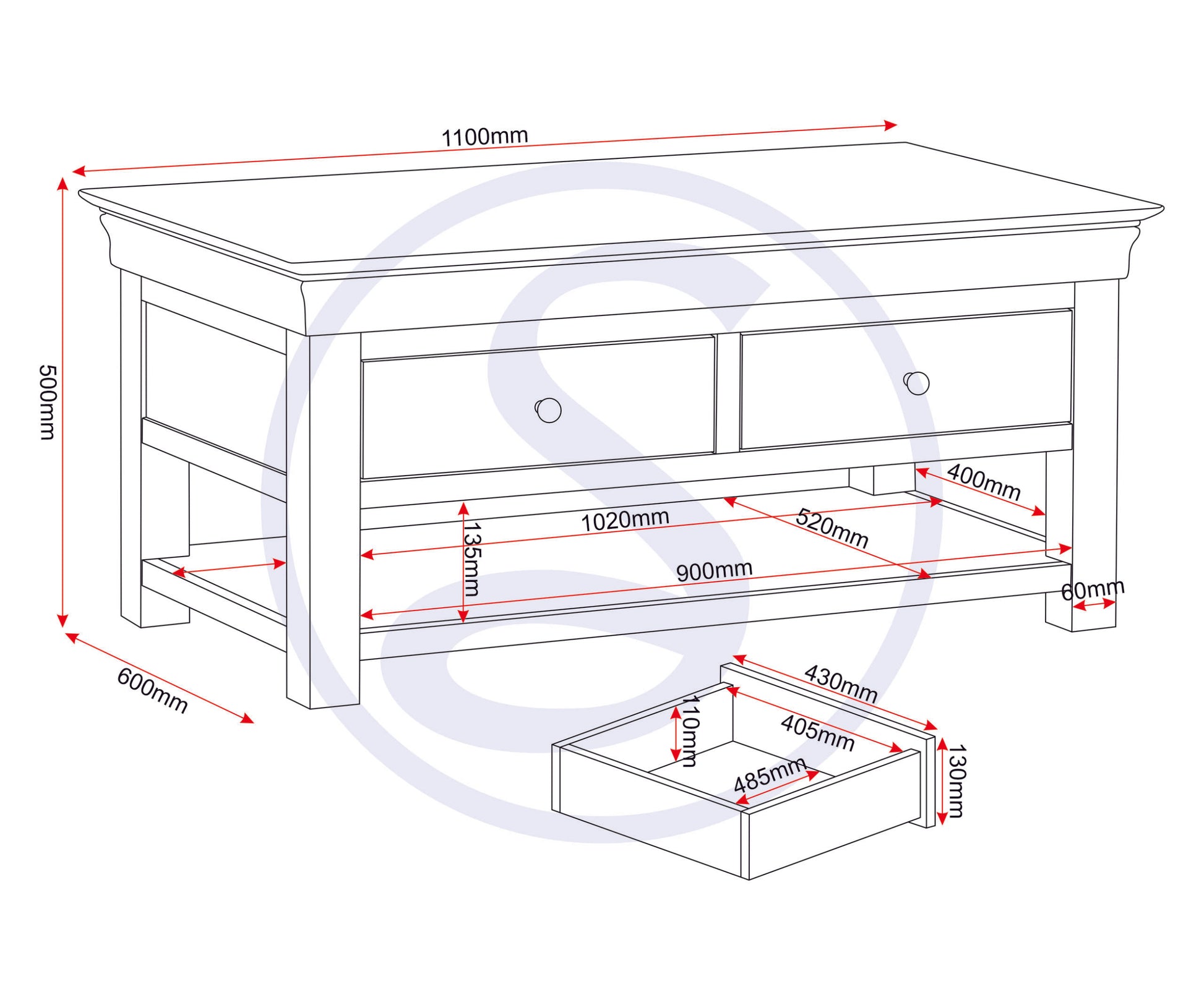 1100mm

500mm

400mm

1020mm

520mm

135mm

900mm

60mm

600mm

430mm

110mm

405mm

485mm

130mm